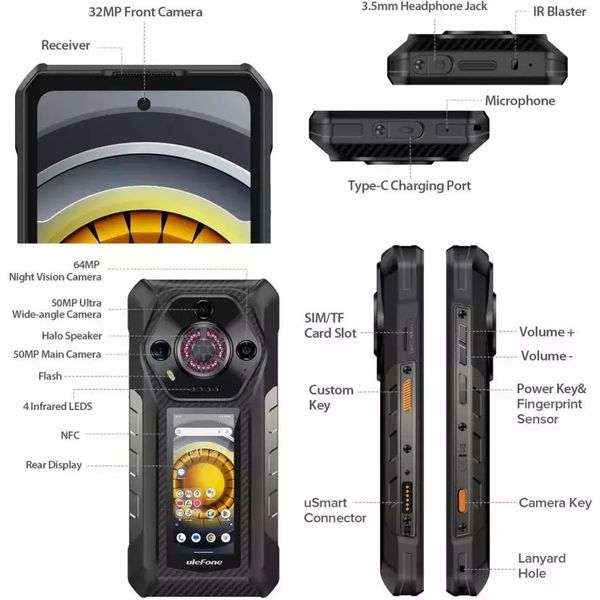 32MP Front Camera

Receiver

3.5mm Headphone Jack

IR Blaster

Microphone

Type-C Charging Port

64MP
Night Vision Camera

50MP Ultra
Wide-angle Camera

Halo Speaker

50MP Main Camera

Flash

4 Infrared LEDS

NFC

Rear Display

ulefone

SIM/TF
Card Slot

Custom
Key

uSmart
Connector

Volume +

Volume -

Power Key&
Fingerprint
Sensor

Camera Key

Lanyard
Hole