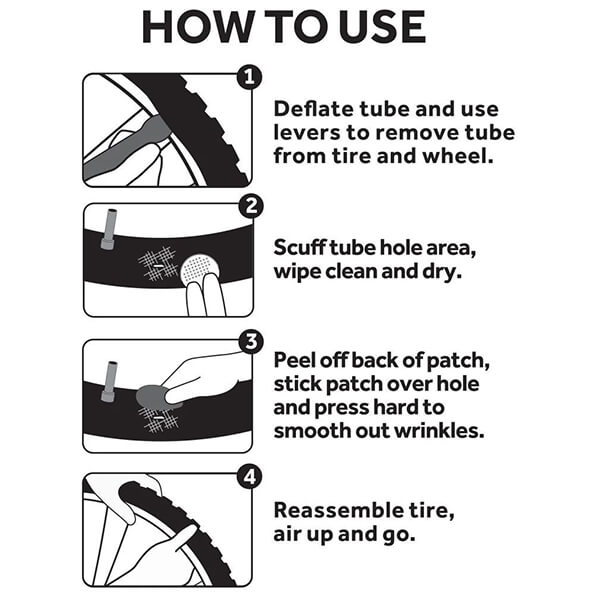 HOW TO USE

1

Deflate tube and use levers to remove tube from tire and wheel.

2

Scuff tube hole area, wipe clean and dry.

3

Peel off back of patch, stick patch over hole and press hard to smooth out wrinkles.

4

Reassemble tire, air up and go.