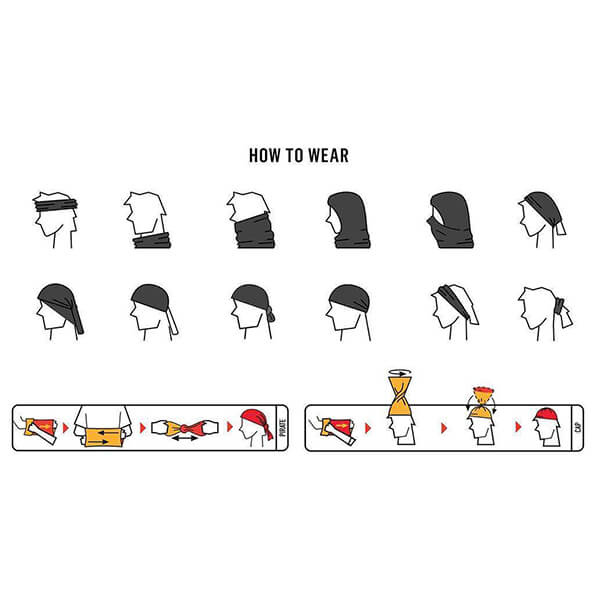 HOW TO WEAR

PIRATE

CAP