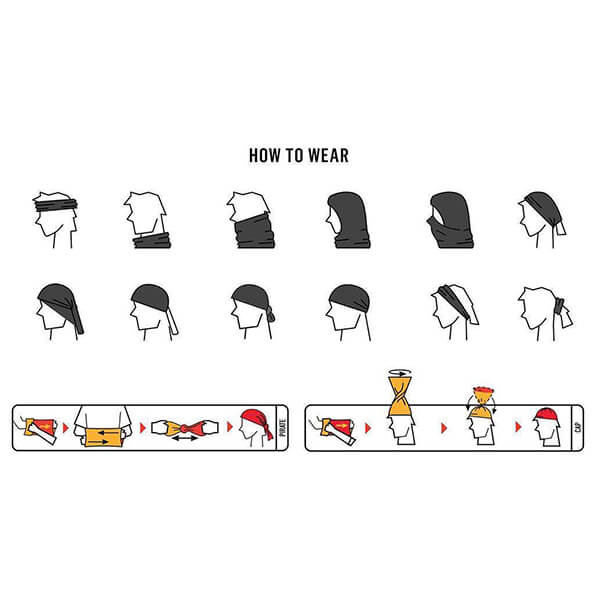 HOW TO WEAR

PIRATE

CAP