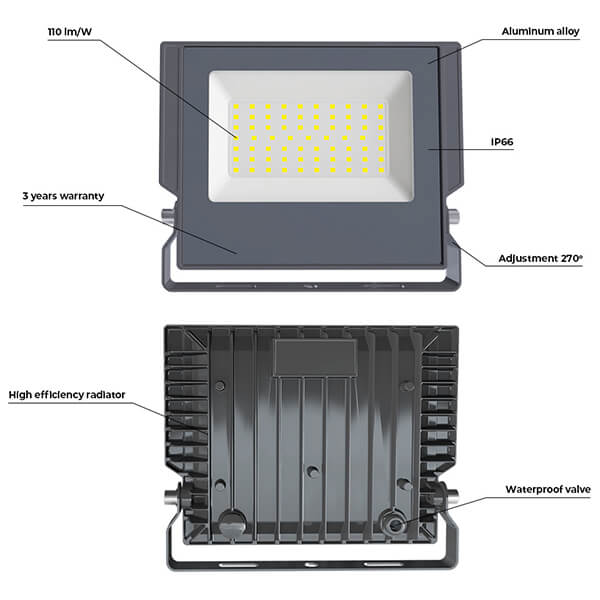 110 lm/W

Aluminum alloy

IP66

3 years warranty

Adjustment 270°

High efficiency radiator

Waterproof valve