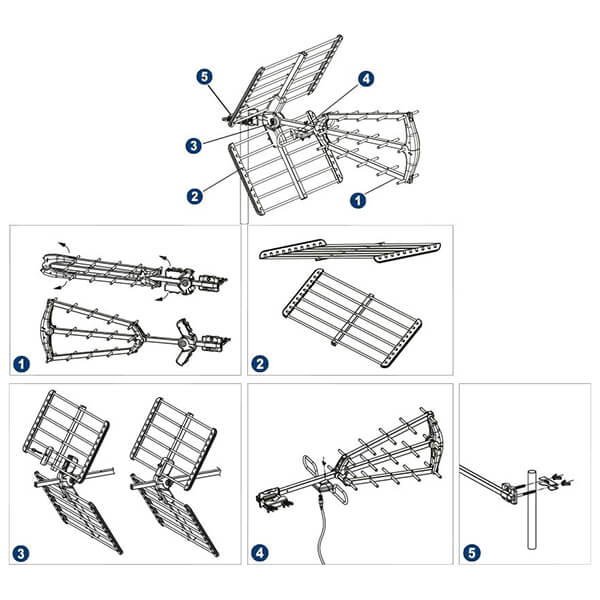 5
4
3
2
1
1
2
3
4
5