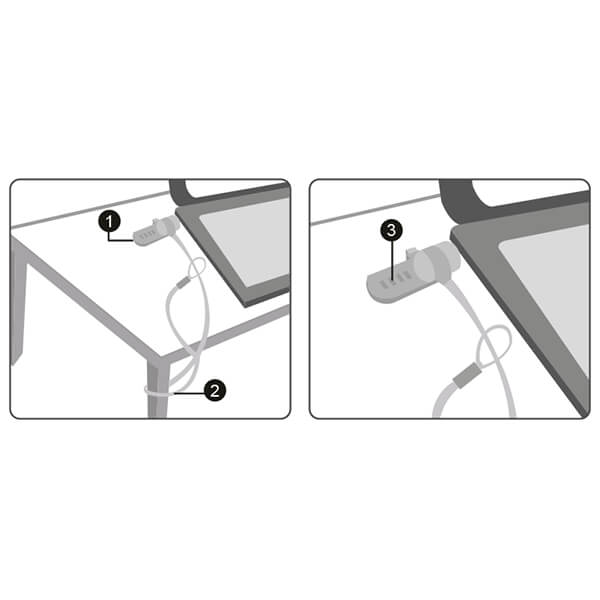 1
2
3