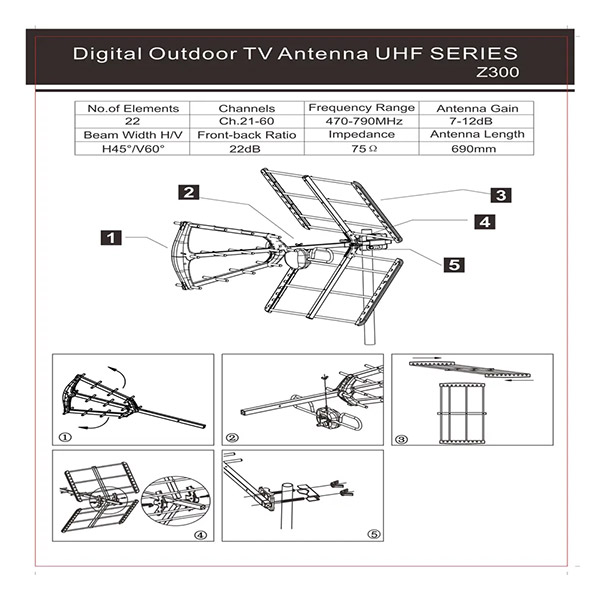 Digital Outdoor TV Antenna UHF SERIES
Z300

| No.of Elements | Channels | Frequency Range | Antenna Gain |
|---|---|---|---|
| 22 | Ch.21-60 | 470-790MHz | 7-12dB |
| Beam Width H/V | Front-back Ratio | Impedance | Antenna Length |
| H45°/V60° | 22dB | 75 Ω | 690mm |

2
3
4
1
5

①
②
③
④
⑤