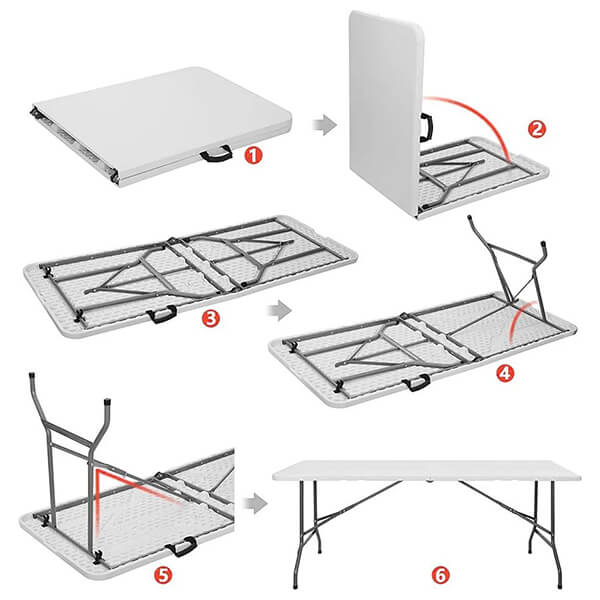 1
2
3
4
5
6