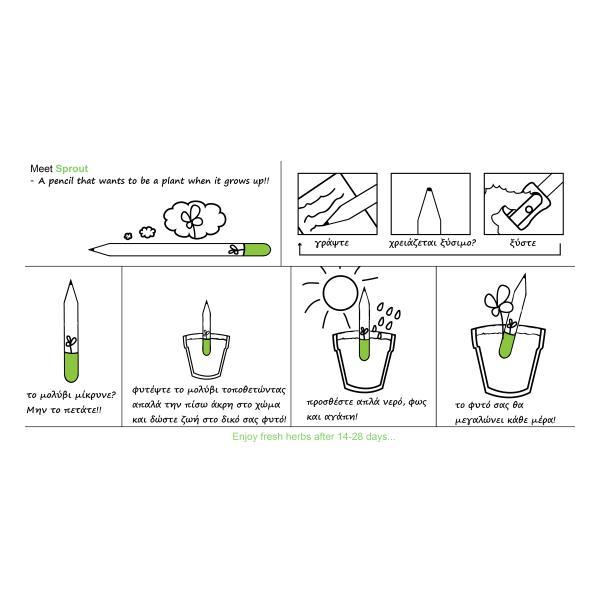 Meet Sprout
- A pencil that wants to be a plant when it grows up!!

γράψτε

χρειάζεται ξύσιμο?

ξύστε

το μολύβι μίκρυνε? Μην το πετάτε!!

φυτέψτε το μολύβι τοποθετώντας απαλά την πίσω άκρη στο χώμα και δώστε ζωή στο δικό σας φυτό!

προσθέστε απλά νερό, φως και αγάπη!

το φυτό σας θα μεγαλώνει κάθε μέρα!

Enjoy fresh herbs after 14-28 days...