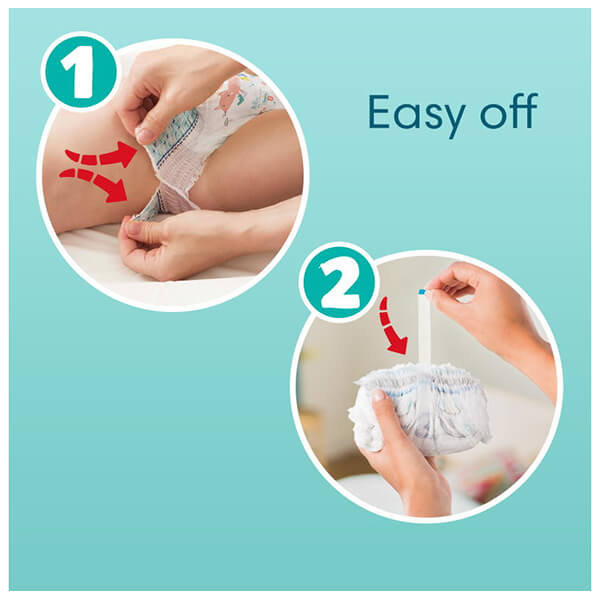 1

Easy off

2